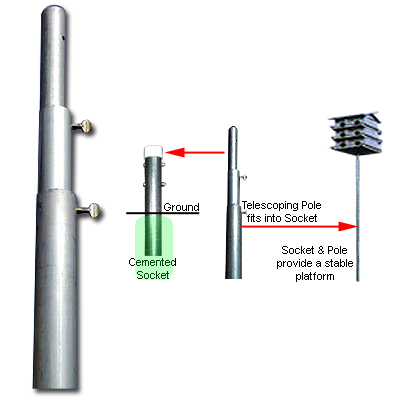 Ground

Cemented Socket

Telescoping Pole fits into Socket

Socket & Pole provide a stable platform